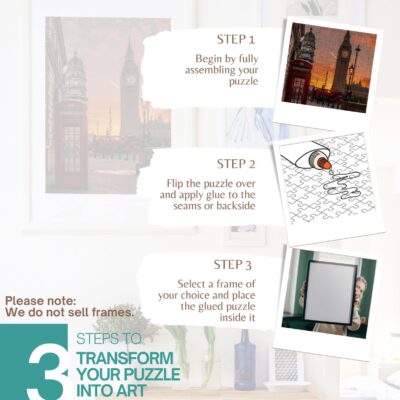 STEP 1

Begin by fully assembling your puzzle

STEP 2

Flip the puzzle over and apply glue to the seams or backside

STEP 3

Select a frame of your choice and place the glued puzzle inside it

Please note:
We do not sell frames.

3 STEPS TO TRANSFORM YOUR PUZZLE INTO ART